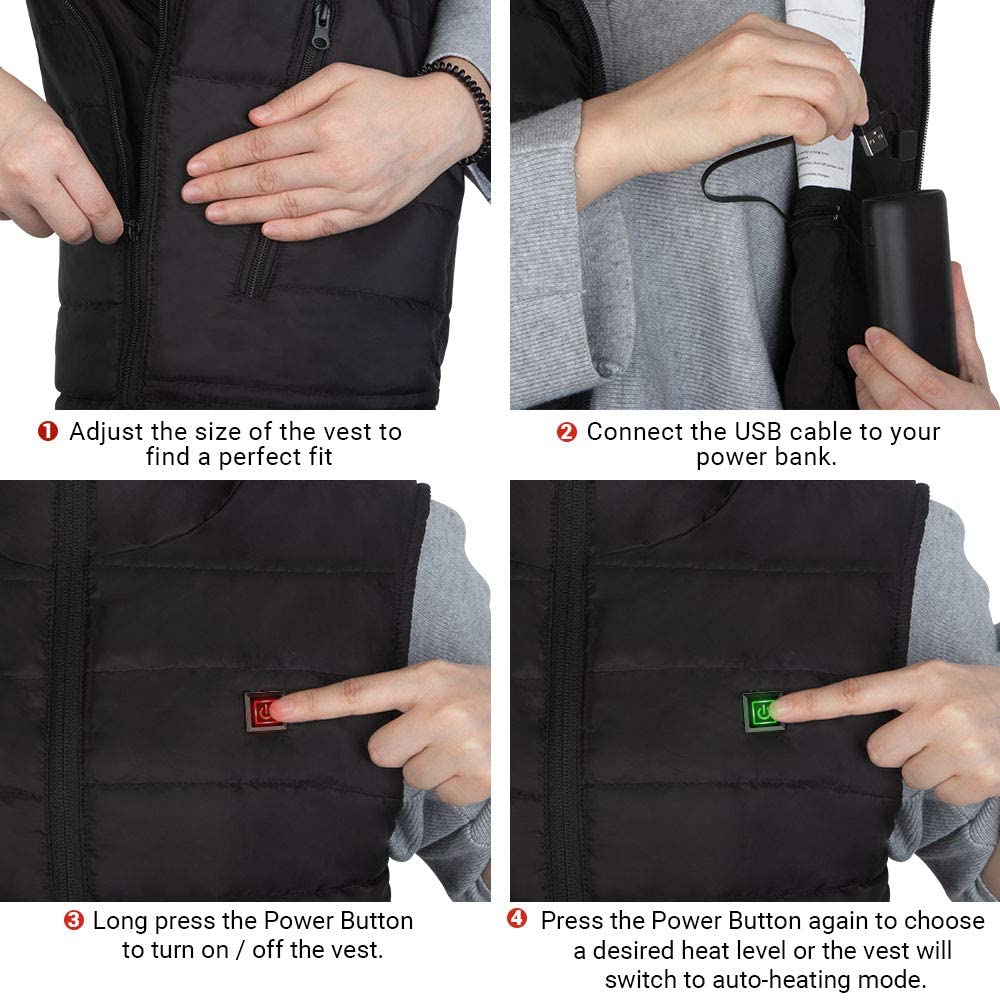 ❶ Adjust the size of the vest to find a perfect fit

❷ Connect the USB cable to your power bank.

❸ Long press the Power Button to turn on / off the vest.

❹ Press the Power Button again to choose a desired heat level or the vest will switch to auto-heating mode.