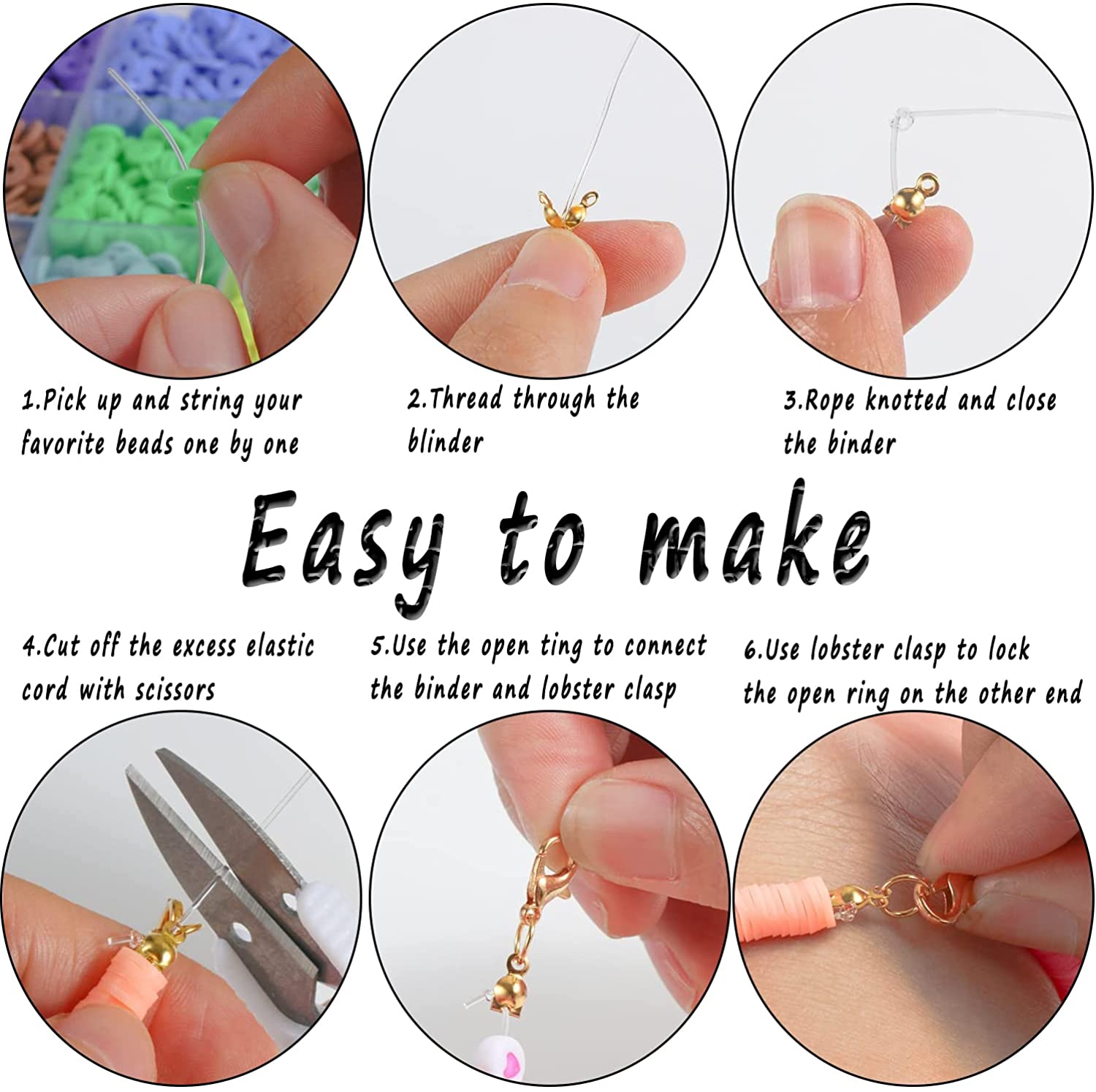 1.Pick up and string your favorite beads one by one

2.Thread through the blinder

3.Rope knotted and close the binder

Easy to make

4.Cut off the excess elastic cord with scissors

5.Use the open ting to connect the binder and lobster clasp

6.Use lobster clasp to lock the open ring on the other end