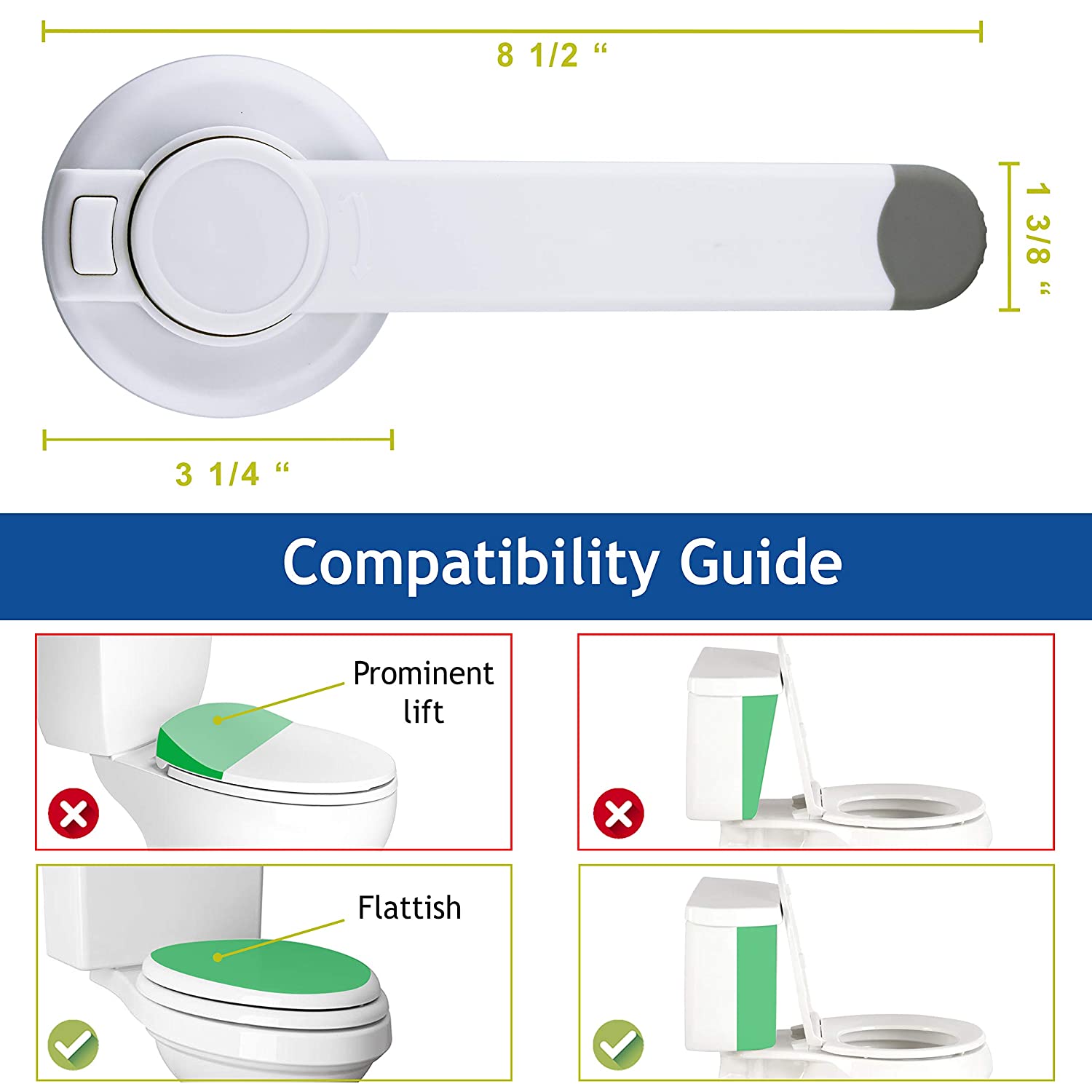 8 1/2 “

1 3/8 “

3 1/4 “

Compatibility Guide

Prominent lift

Flattish