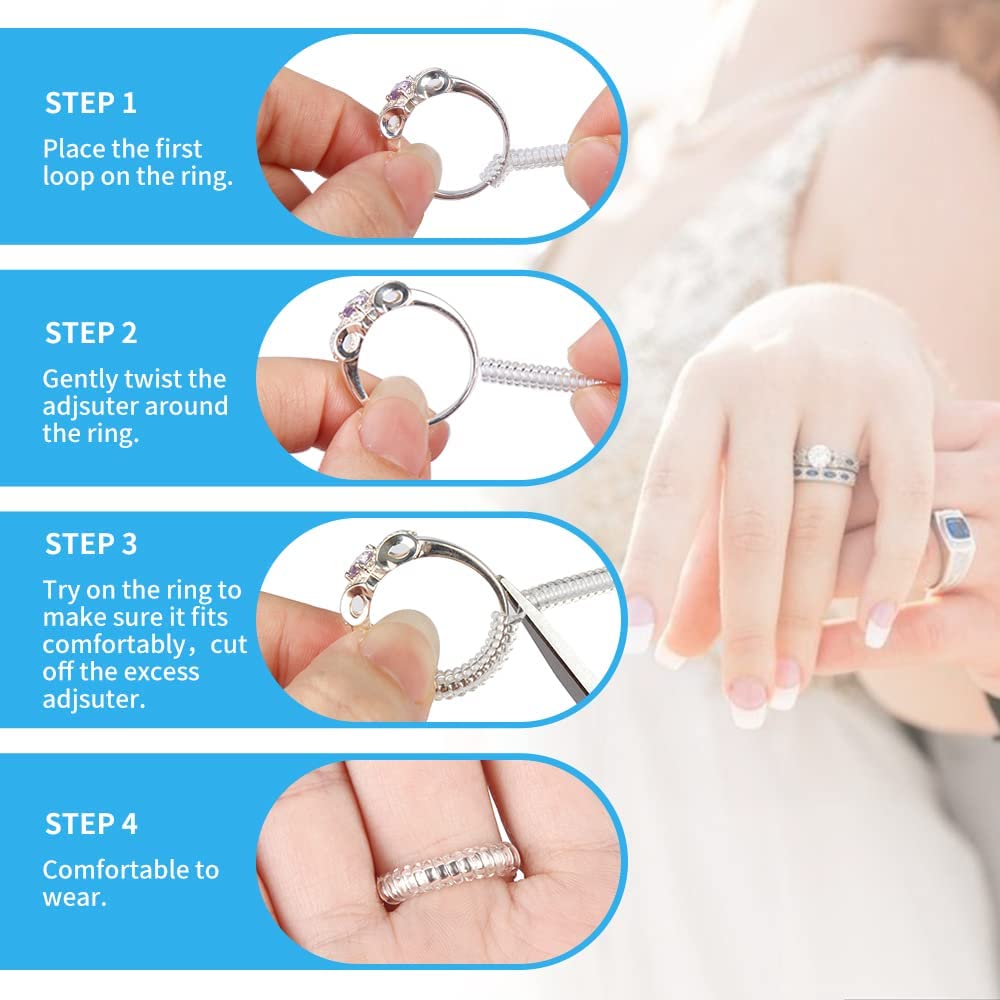 STEP 1

Place the first loop on the ring.

STEP 2

Gently twist the adjsuter around the ring.

STEP 3

Try on the ring to make sure it fits comfortably，cut off the excess adjsuter.

STEP 4

Comfortable to wear.