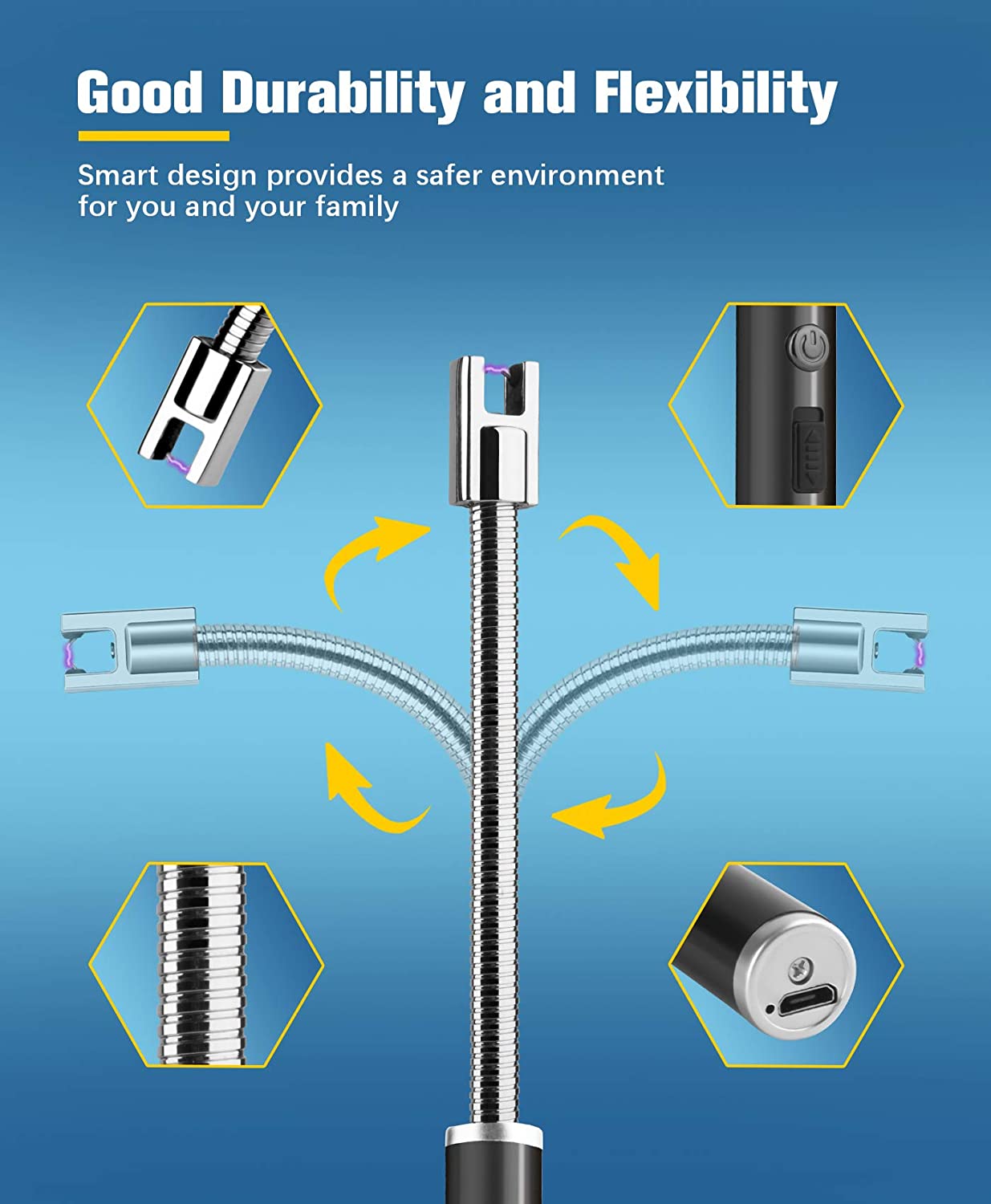 Good Durability and Flexibility

Smart design provides a safer environment for you and your family