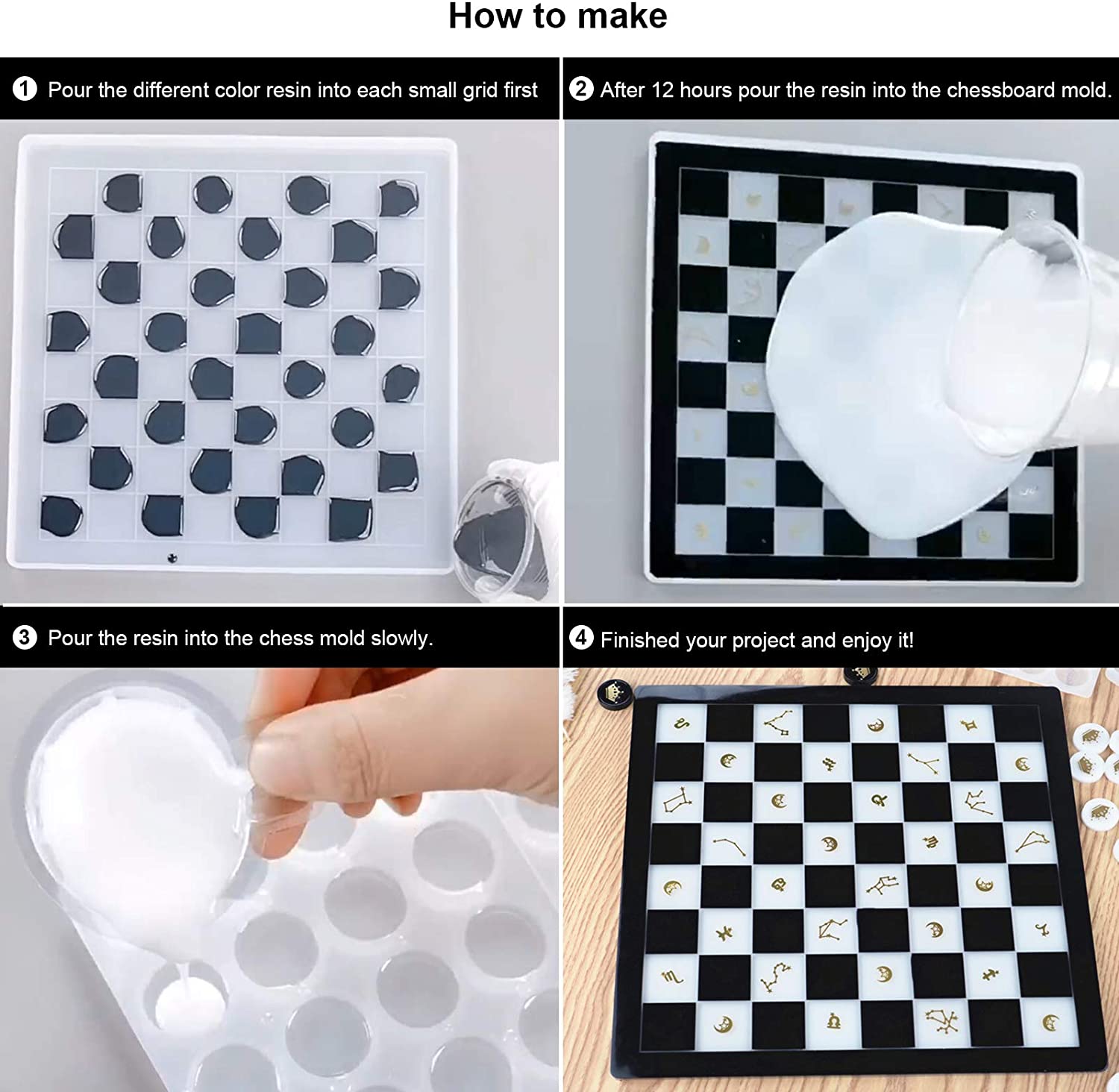 How to make

1 Pour the different color resin into each small grid first

2 After 12 hours pour the resin into the chessboard mold.

3 Pour the resin into the chess mold slowly.

4 Finished your project and enjoy it!