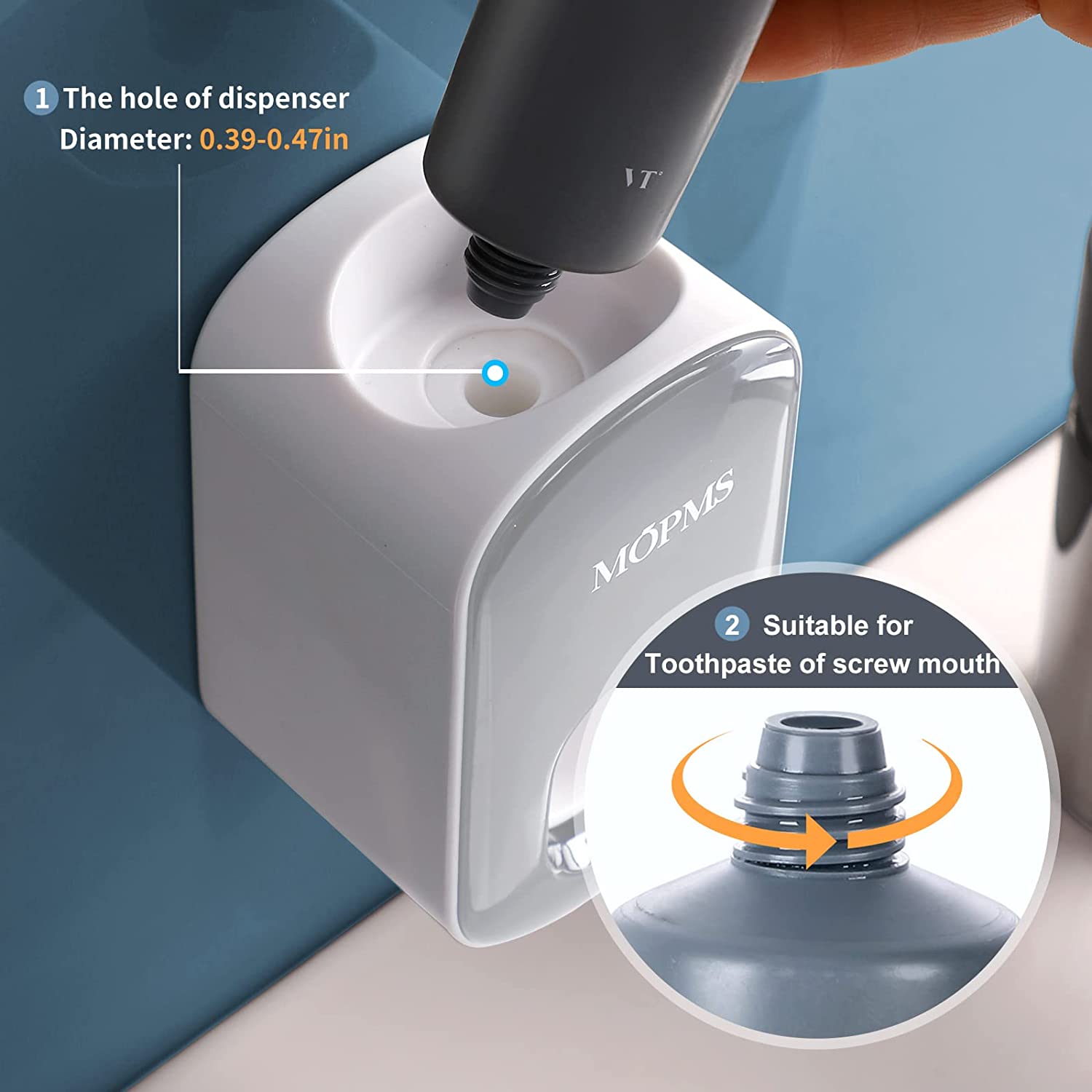 1 The hole of dispenser
Diameter: 0.39-0.47in

VT

MOPMS

2 Suitable for
Toothpaste of screw mouth