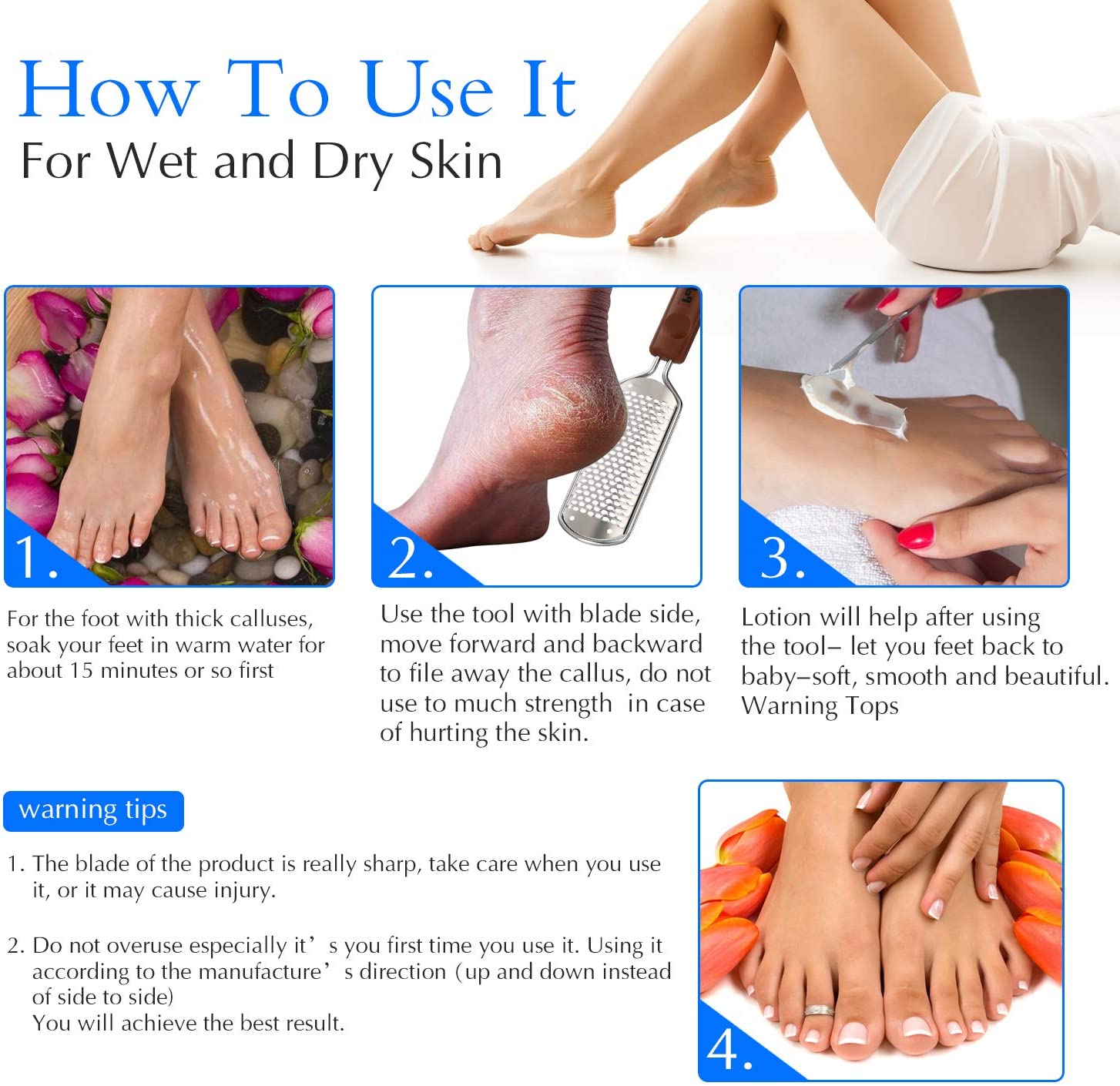 How To Use It
For Wet and Dry Skin

1.

For the foot with thick calluses, soak your feet in warm water for about 15 minutes or so first

2.

Use the tool with blade side, move forward and backward to file away the callus, do not use to much strength in case of hurting the skin.

3.

Lotion will help after using the tool– let you feet back to baby–soft, smooth and beautiful. Warning Tops

warning tips

1. The blade of the product is really sharp, take care when you use it, or it may cause injury.

2. Do not overuse especially it’ s you first time you use it. Using it according to the manufacture’ s direction (up and down instead of side to side)
You will achieve the best result.

4.