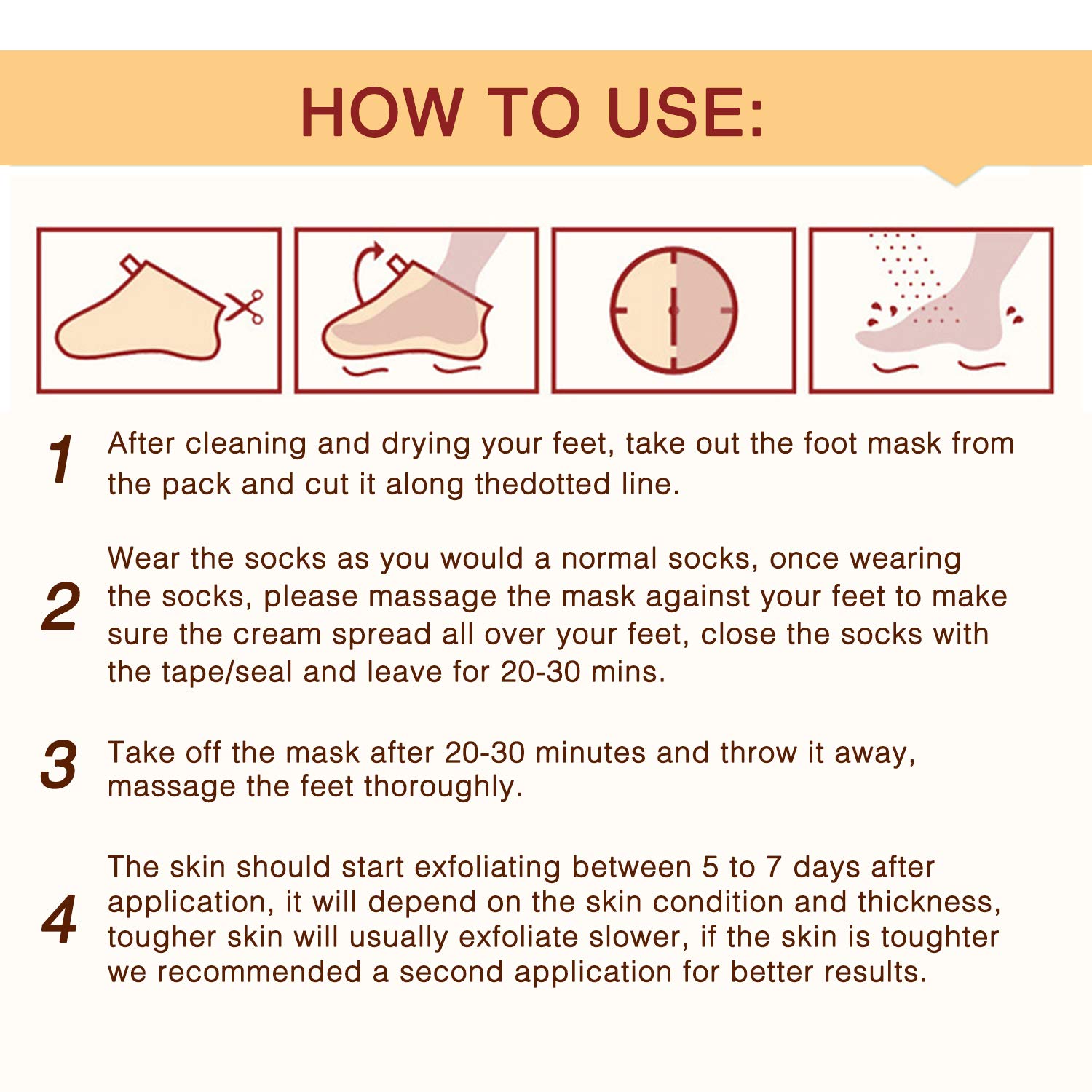 HOW TO USE:

1 After cleaning and drying your feet, take out the foot mask from the pack and cut it along thedotted line.

2 Wear the socks as you would a normal socks, once wearing the socks, please massage the mask against your feet to make sure the cream spread all over your feet, close the socks with the tape/seal and leave for 20-30 mins.

3 Take off the mask after 20-30 minutes and throw it away, massage the feet thoroughly.

4 The skin should start exfoliating between 5 to 7 days after application, it will depend on the skin condition and thickness, tougher skin will usually exfoliate slower, if the skin is toughter we recommended a second application for better results.