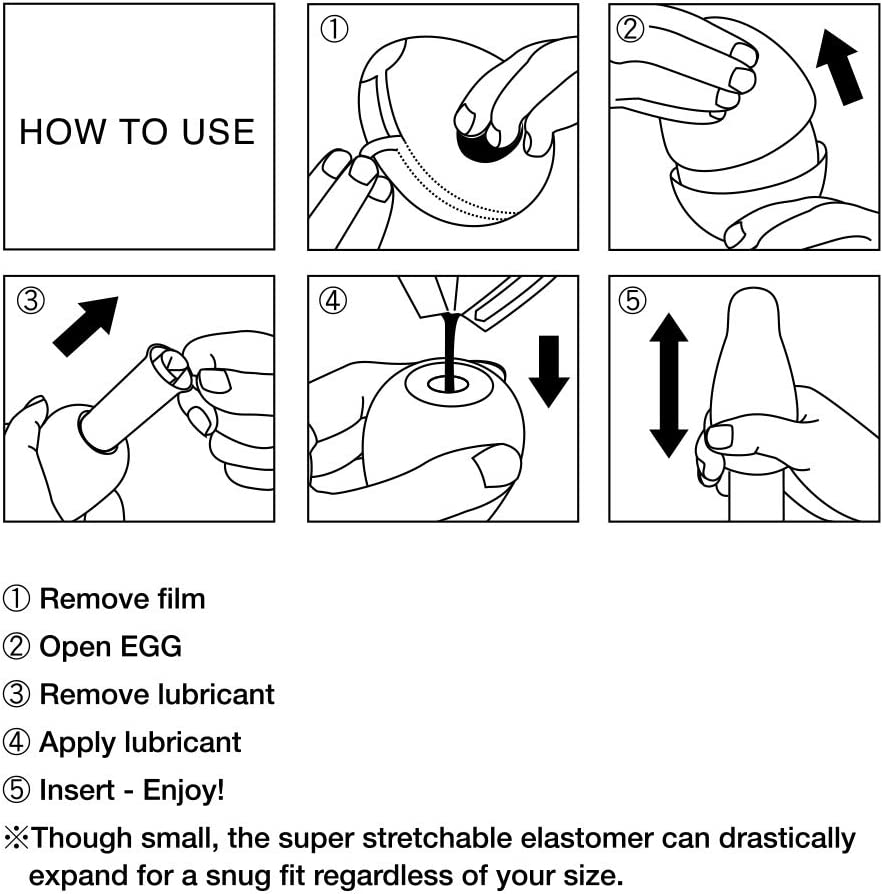 HOW TO USE

①

②

③

④

⑤

① Remove film

② Open EGG

③ Remove lubricant

④ Apply lubricant

⑤ Insert - Enjoy!

※Though small, the super stretchable elastomer can drastically expand for a snug fit regardless of your size.