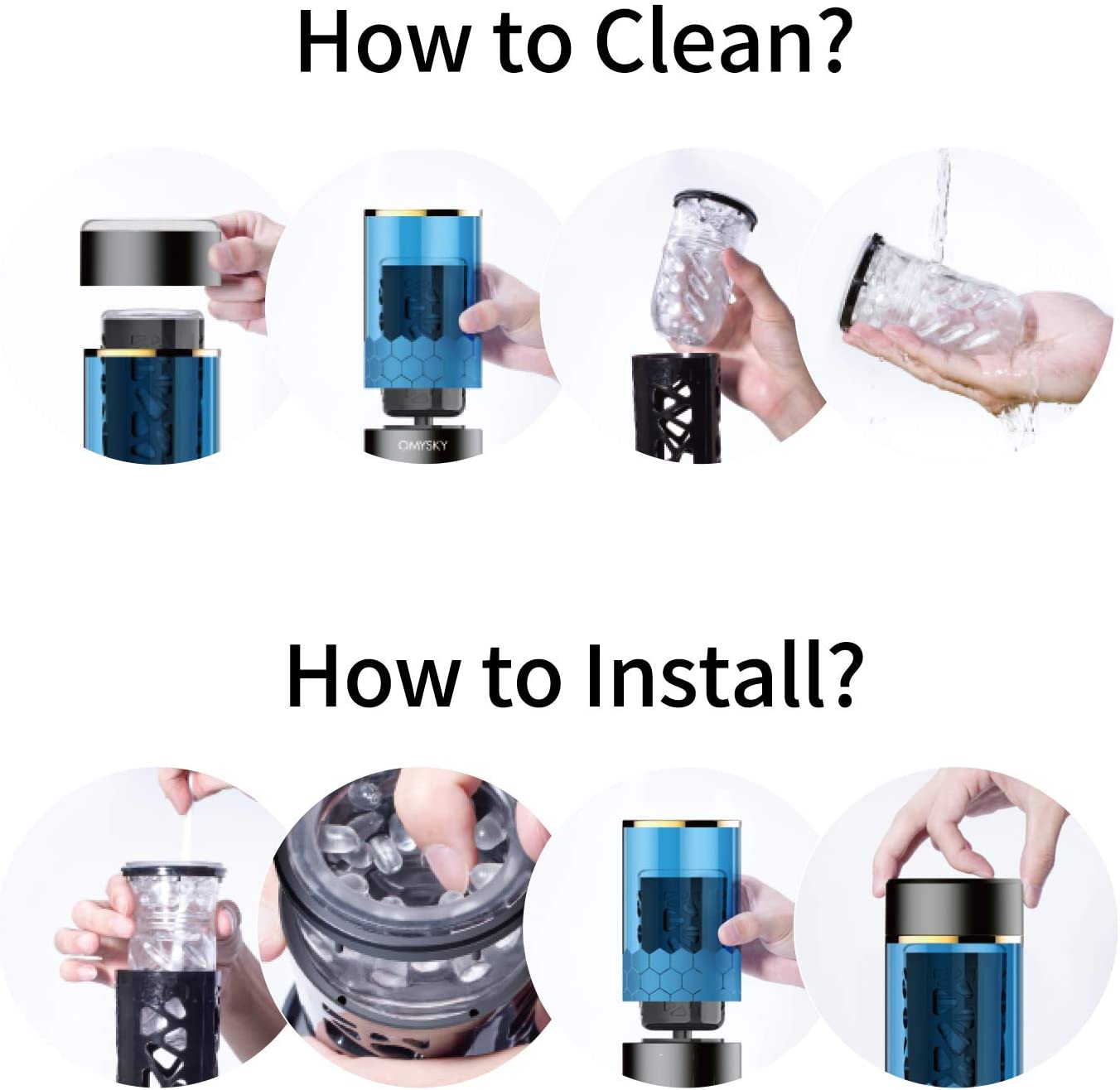 How to Clean?

OMYSKY

How to Install?